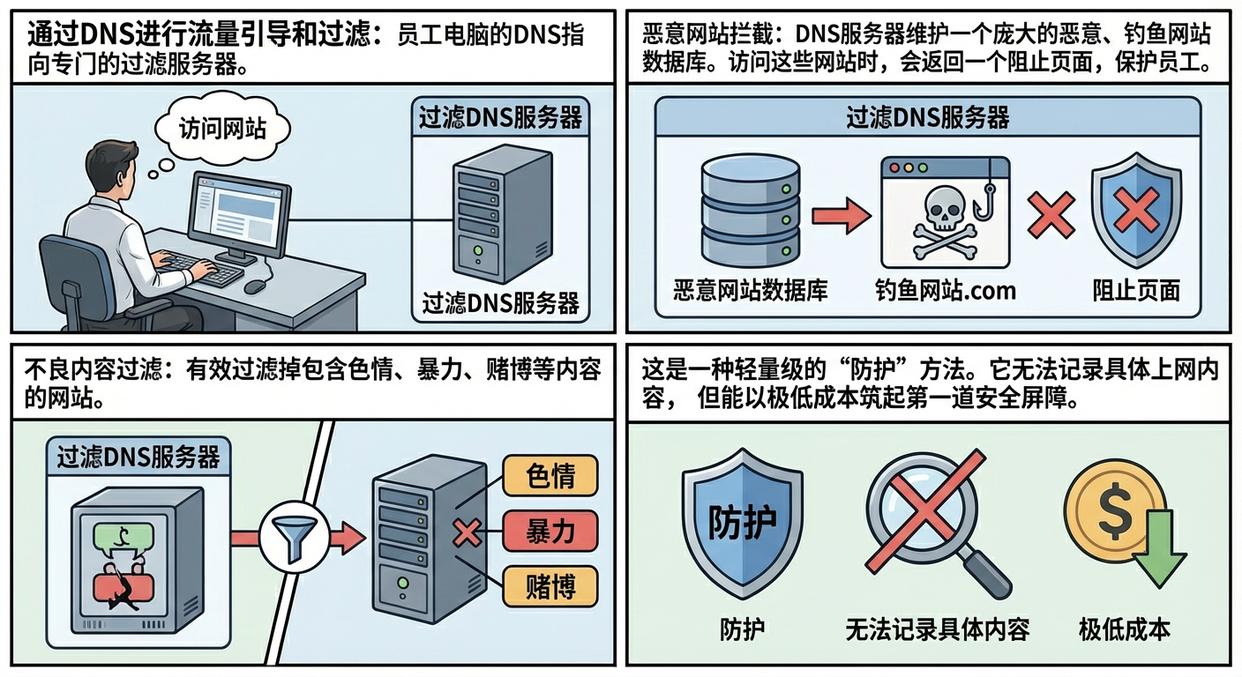 通过DNS进行流量引导和过滤：员工电脑的DNS指向专门的过滤服务器。

访问网站

过滤DNS服务器

过滤DNS服务器

恶意网站拦截：DNS服务器维护一个庞大的恶意、钓鱼网站数据库。访问这些网站时，会返回一个阻止页面，保护员工。

过滤DNS服务器

恶意网站数据库

钓鱼网站.com

阻止页面

不良内容过滤：有效过滤掉包含色情、暴力、赌博等内容的网站。

过滤DNS服务器

色情

暴力

赌博

这是一种轻量级的“防护”方法。它无法记录具体上网内容， 但能以极低成本筑起第一道安全屏障。

防护

防护

无法记录具体内容

$

极低成本